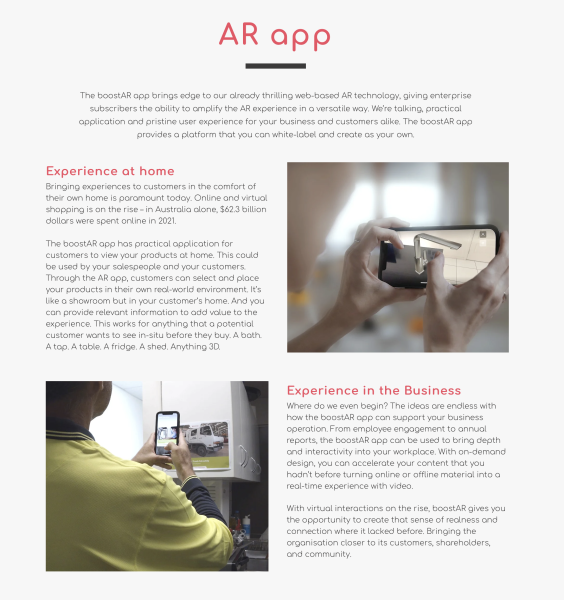 AR app

The boostAR app brings edge to our already thrilling web-based AR technology, giving enterprise subscribers the ability to amplify the AR experience in a versatile way. We're talking, practical application and pristine user experience for your business and customers alike. The boostAR app provides a platform that you can white-label and create as your own.

Experience at home

Bringing experiences to customers in the comfort of their own home is paramount today. Online and virtual shopping is on the rise – in Australia alone, $62.3 billion dollars were spent online in 2021.

The boostAR app has practical application for customers to view your products at home. This could be used by your salespeople and your customers. Through the AR app, customers can select and place your products in their own real-world environment. It's like a showroom but in your customer's home. And you can provide relevant information to add value to the experience. This works for anything that a potential customer wants to see in-situ before they buy. A bath. A tap. A table. A fridge. A shed. Anything 3D.

Experience in the Business

Where do we even begin? The ideas are endless with how the boostAR app can support your business operation. From employee engagement to annual reports, the boostAR app can be used to bring depth and interactivity into your workplace. With on-demand design, you can accelerate your content that you hadn't before turning online or offline material into a real-time experience with video.

With virtual interactions on the rise, boostAR gives you the opportunity to create that sense of realness and connection where it lacked before. Bringing the organisation closer to its customers, shareholders, and community.