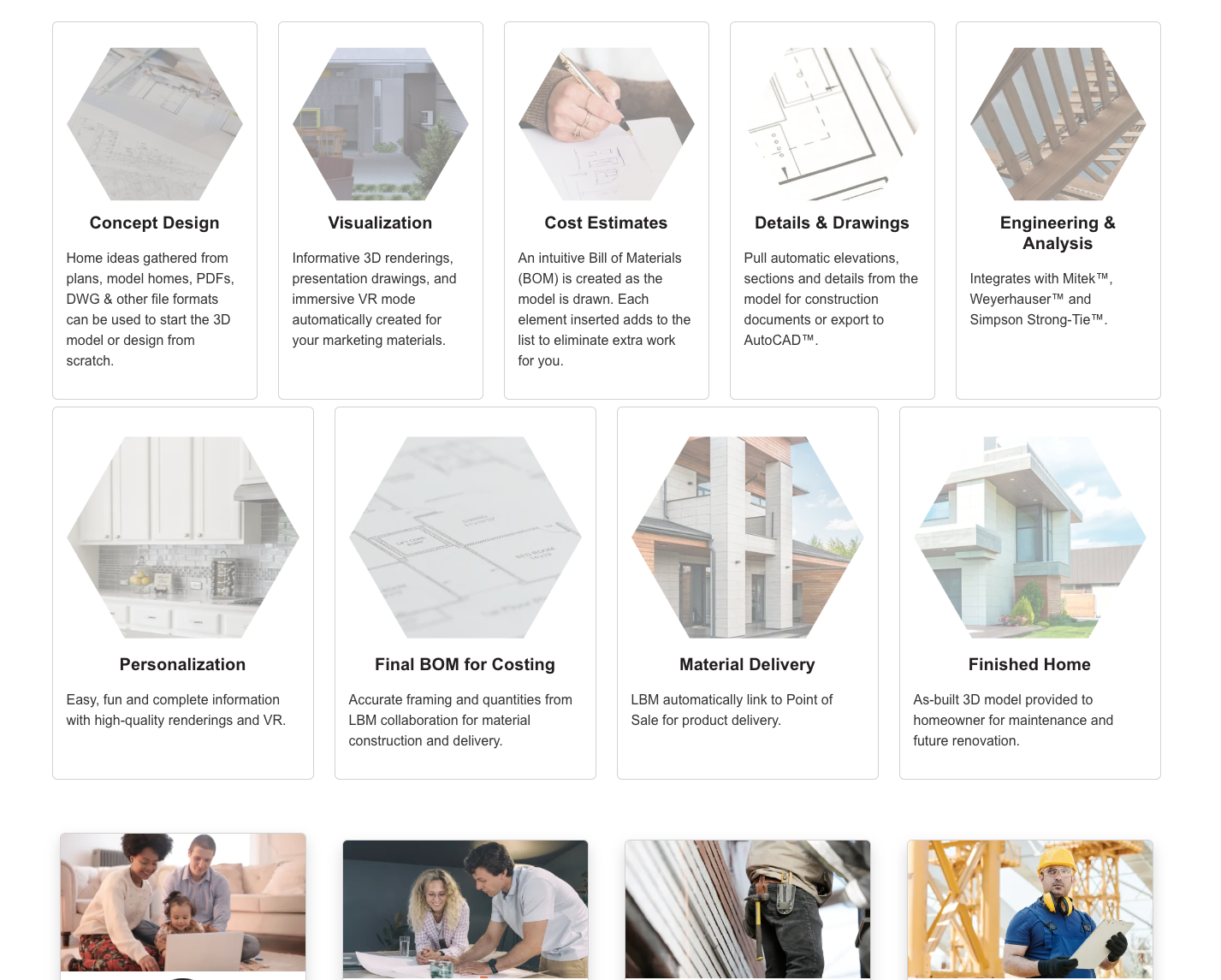 Concept Design

Home ideas gathered from plans, model homes, PDFs, DWG & other file formats can be used to start the 3D model or design from scratch.

Visualization

Informative 3D renderings, presentation drawings, and immersive VR mode automatically created for your marketing materials.

Cost Estimates

An intuitive Bill of Materials (BOM) is created as the model is drawn. Each element inserted adds to the list to eliminate extra work for you.

Details & Drawings

Pull automatic elevations, sections and details from the model for construction documents or export to AutoCAD™.

Engineering & Analysis

Integrates with Mitek™, Weyerhauser™ and Simpson Strong-Tie™.

Personalization

Easy, fun and complete information with high-quality renderings and VR.

Final BOM for Costing

Accurate framing and quantities from LBM collaboration for material construction and delivery.

Material Delivery

LBM automatically link to Point of Sale for product delivery.

Finished Home

As-built 3D model provided to homeowner for maintenance and future renovation.